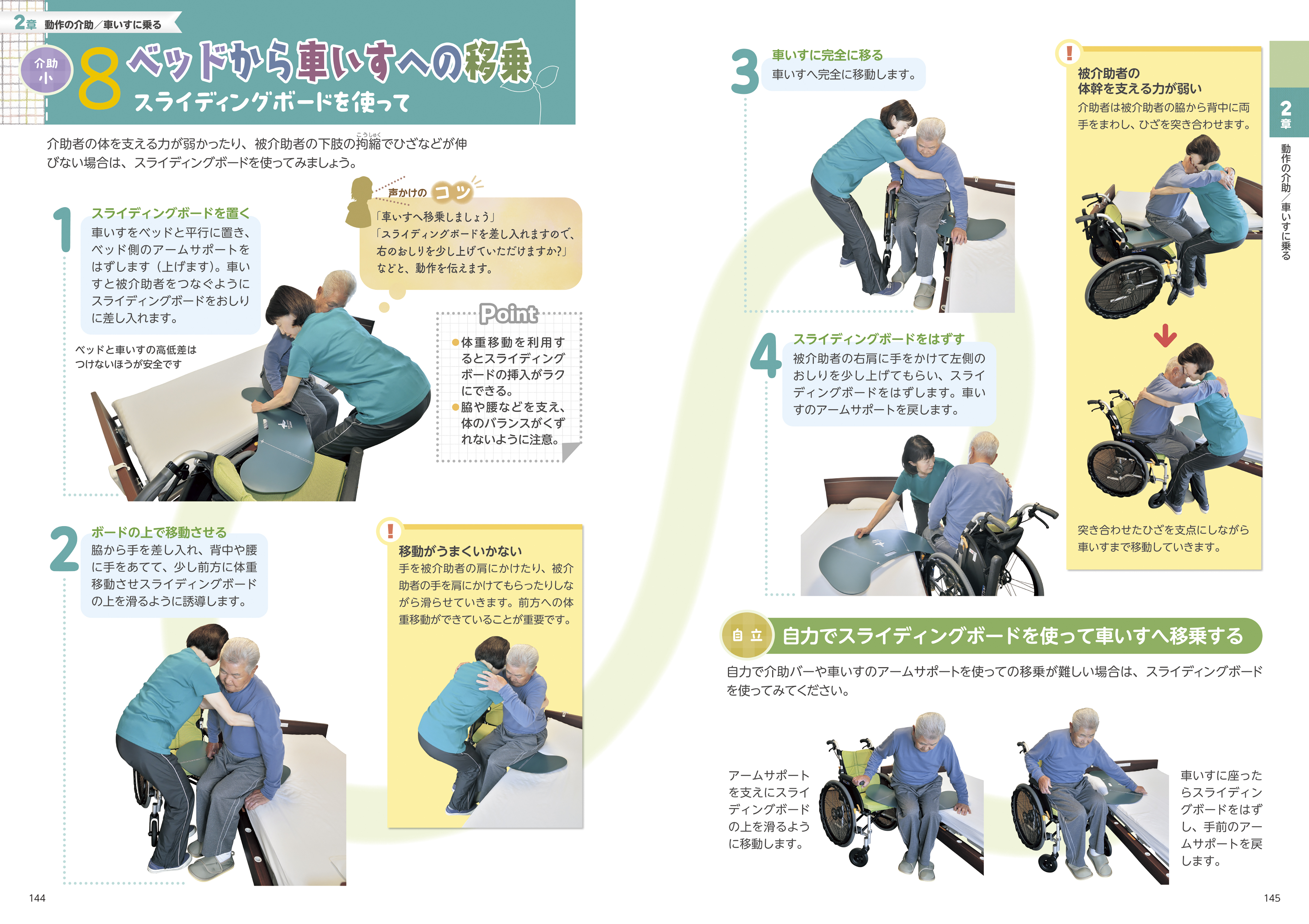 2章 動作の介助／車いすに乗る

介助 小

8 ベッドから車いすへの移乗
スライディングボードを使って

介助者の体を支える力が弱かったり、被介助者の下肢の拘縮（こうしゅく）でひざなどが伸びない場合は、スライディングボードを使ってみましょう。

1 スライディングボードを置く
車いすをベッドと平行に置き、ベッド側のアームサポートをはずします（上げます）。車いすと被介助者をつなぐようにスライディングボードをおしりに差し入れます。

ベッドと車いすの高低差はつけないほうが安全です

声かけのコツ
「車いすへ移乗しましょう」
「スライディングボードを差し入れますので、右のおしりを少し上げていただけますか?」
などと、動作を伝えます。

Point
●体重移動を利用するとスライディングボードの挿入がラクにできる。
●脇や腰などを支え、体のバランスがくずれないように注意。

2 ボードの上で移動させる
脇から手を差し入れ、背中や腰に手をあてて、少し前方に体重移動させスライディングボードの上を滑るように誘導します。

!
移動がうまくいかない
手を被介助者の肩にかけたり、被介助者の手を肩にかけてもらったりしながら滑らせていきます。前方への体重移動ができていることが重要です。

144

3 車いすに完全に移る
車いすへ完全に移動します。

4 スライディングボードをはずす
被介助者の右肩に手をかけて左側のおしりを少し上げてもらい、スライディングボードをはずします。車いすのアームサポートを戻します。

!
被介助者の体幹を支える力が弱い
介助者は被介助者の脇から背中に両手をまわし、ひざを突き合わせます。

突き合わせたひざを支点にしながら車いすまで移動していきます。

2章
動作の介助／車いすに乗る

自立 自力でスライディングボードを使って車いすへ移乗する
自力で介助バーや車いすのアームサポートを使っての移乗が難しい場合は、スライディングボードを使ってみてください。

アームサポートを支えにスライディングボードの上を滑るように移動します。

車いすに座ったらスライディングボードをはずし、手前のアームサポートを戻します。

145