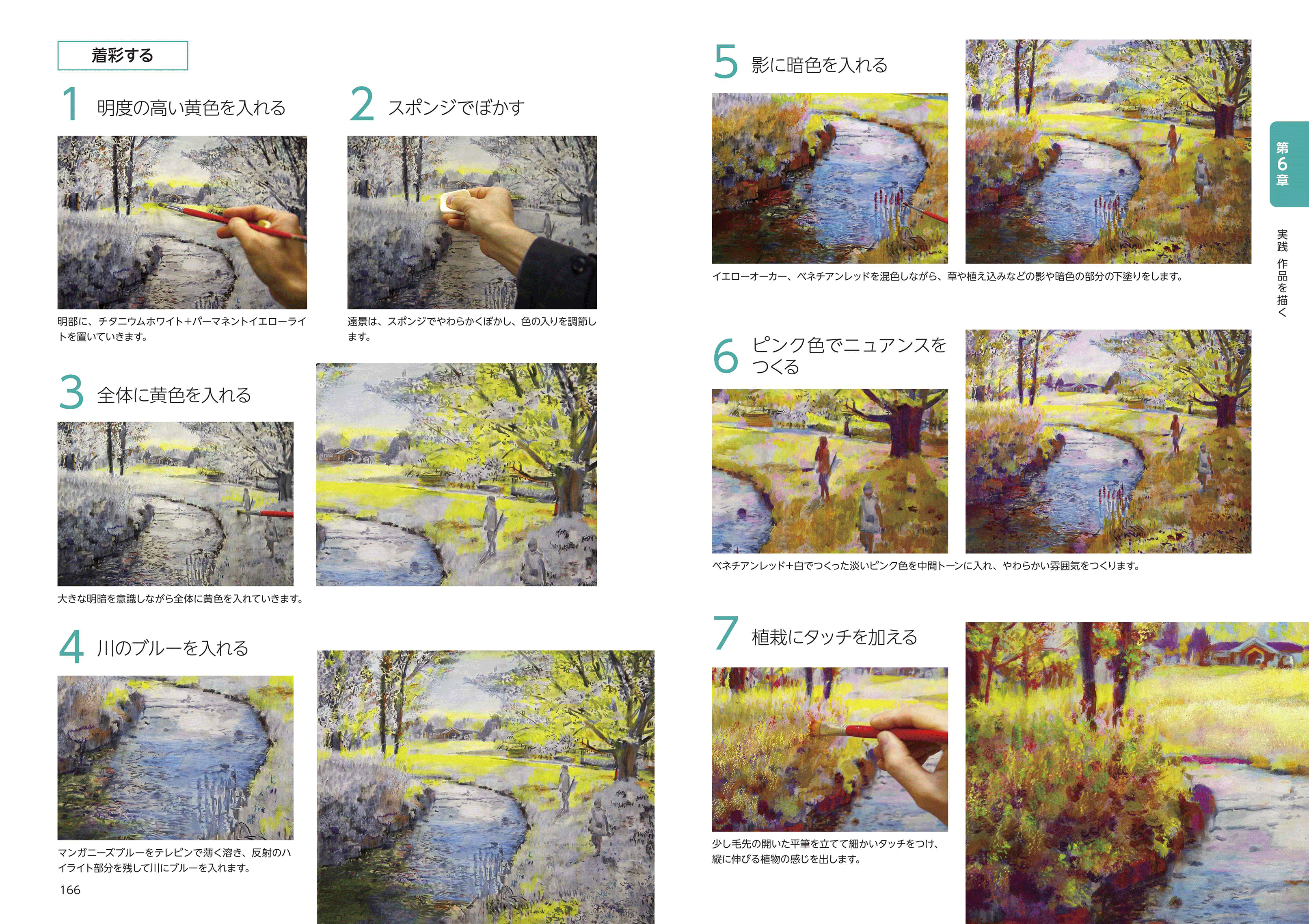 着彩する

1 明度の高い黄色を入れる

明部に、チタニウムホワイト+パーマネントイエローライトを置いていきます。

2 スポンジでぼかす

遠景は、スポンジでやわらかくぼかし、色の入りを調節します。

3 全体に黄色を入れる

大きな明暗を意識しながら全体に黄色を入れていきます。

4 川のブルーを入れる

マンガニーズブルーをテレピンで薄く溶き、反射のハイライト部分を残して川にブルーを入れます。

166

5 影に暗色を入れる

イエローオーカー、ベネチアンレッドを混色しながら、草や植え込みなどの影や暗色の部分の下塗りをします。

6 ピンク色でニュアンスをつくる

ベネチアンレッド+白でつくった淡いピンク色を中間トーンに入れ、やわらかい雰囲気をつくります。

7 植栽にタッチを加える

少し毛先の開いた平筆を立てて細かいタッチをつけ、縦に伸びる植物の感じを出します。

第6章

実践 作品を描く